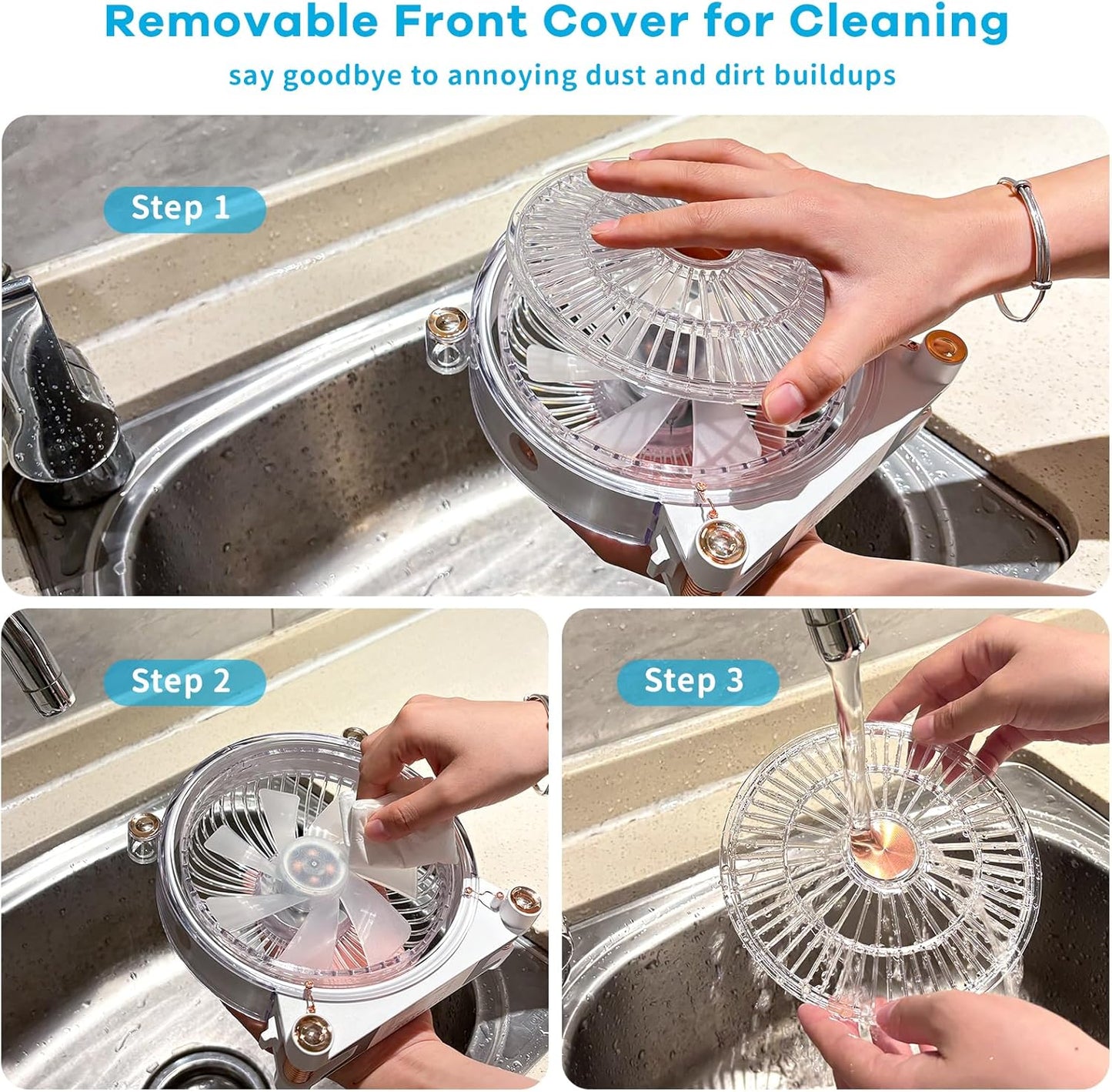 Removable Front Cover for Cleaning

say goodbye to annoying dust and dirt buildups

Step 1

Step 2

Step 3