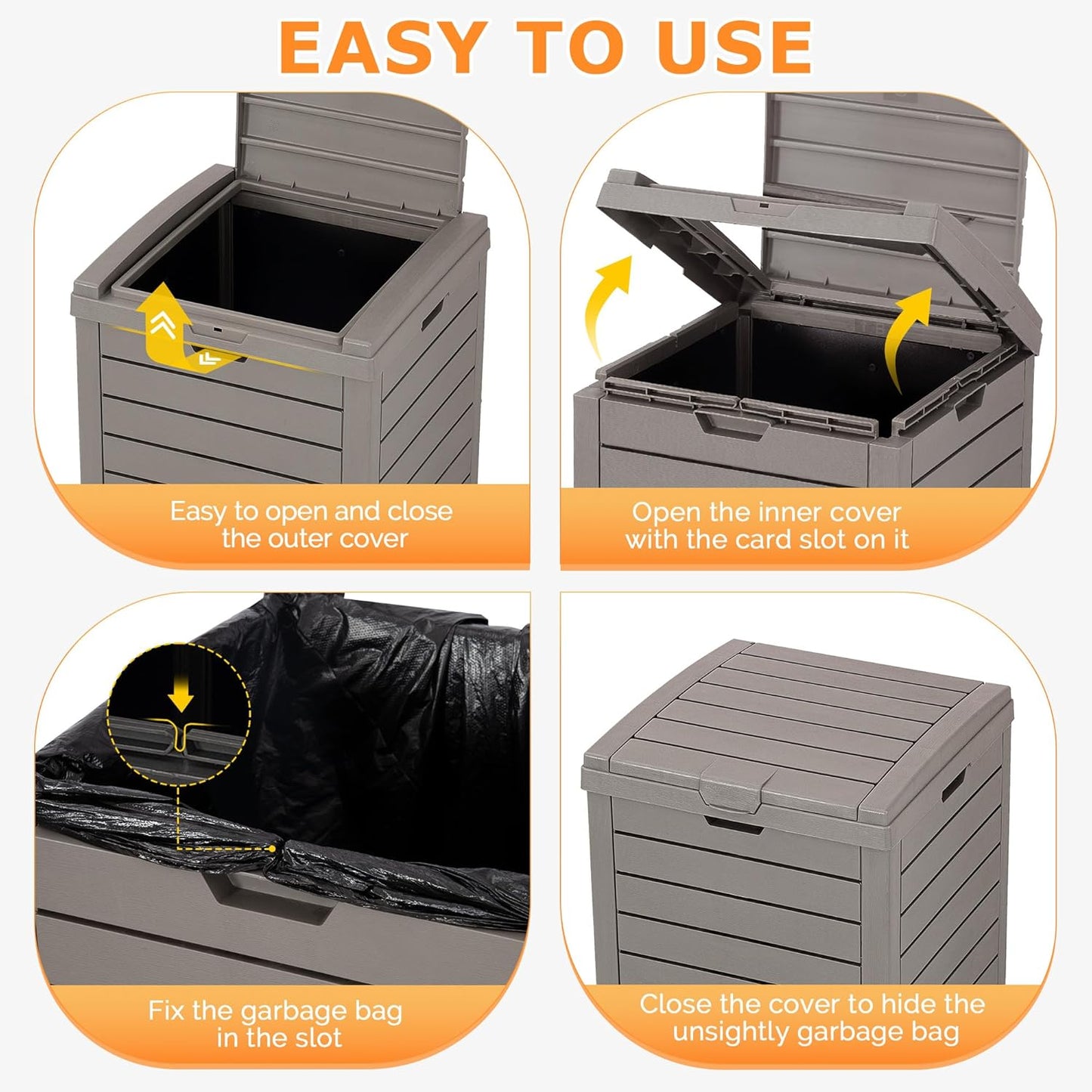 EASY TO USE

Easy to open and close the outer cover

Open the inner cover with the card slot on it

Fix the garbage bag in the slot

Close the cover to hide the unsightly garbage bag