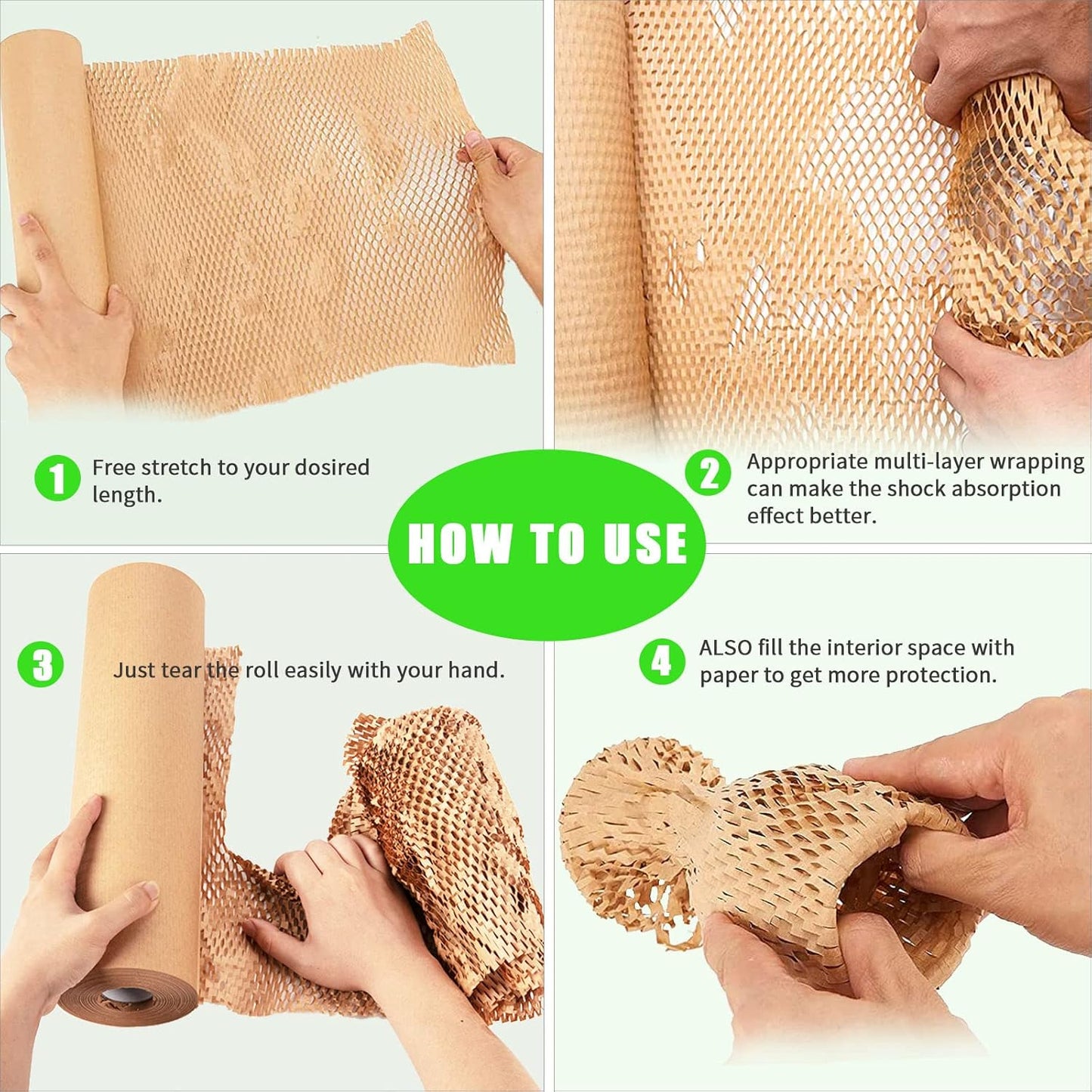 1 Free stretch to your dosired length.

2 Appropriate multi-layer wrapping can make the shock absorption effect better.

HOW TO USE

3 Just tear the roll easily with your hand.

4 ALSO fill the interior space with paper to get more protection.