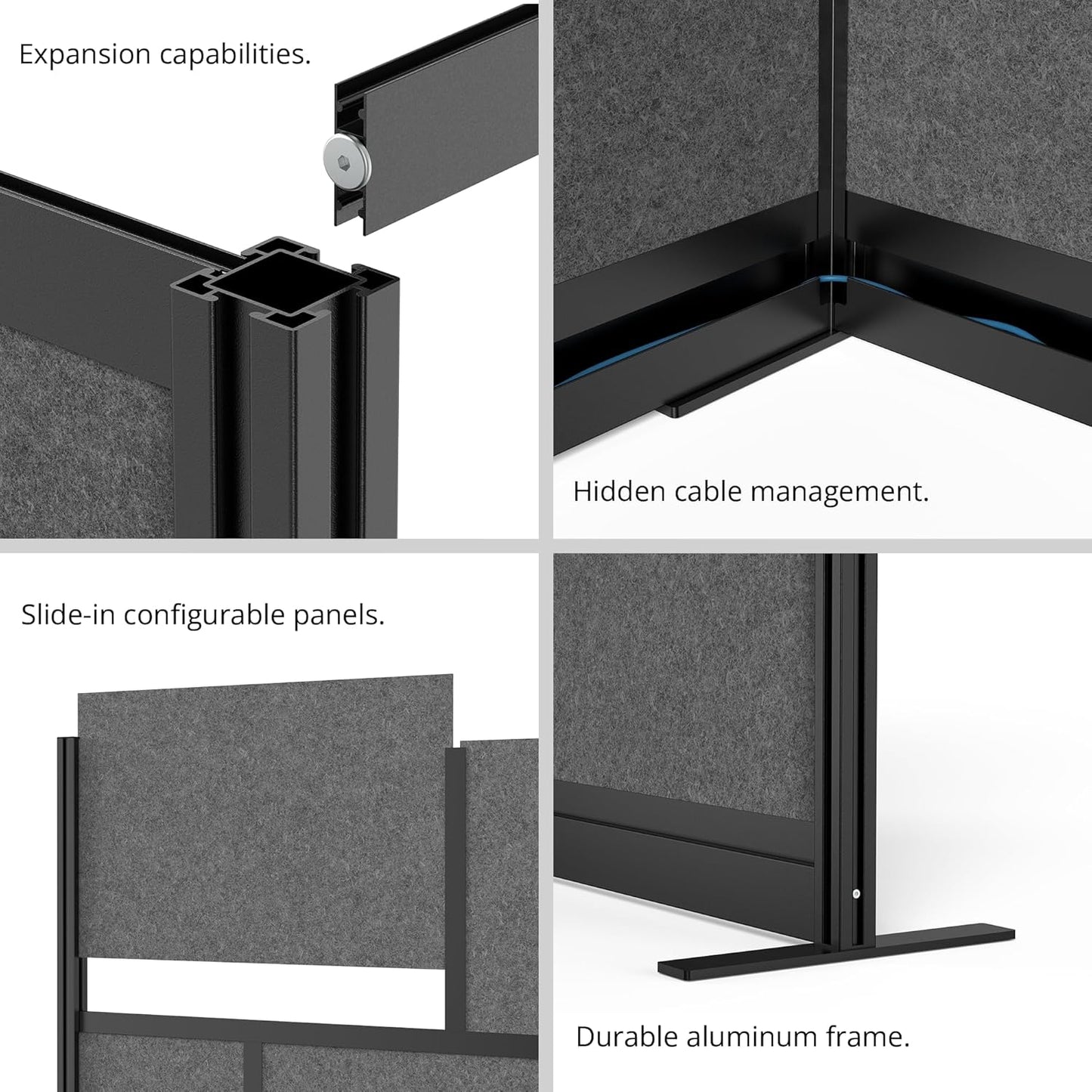 Expansion capabilities.

Hidden cable management.

Slide-in configurable panels.

Durable aluminum frame.