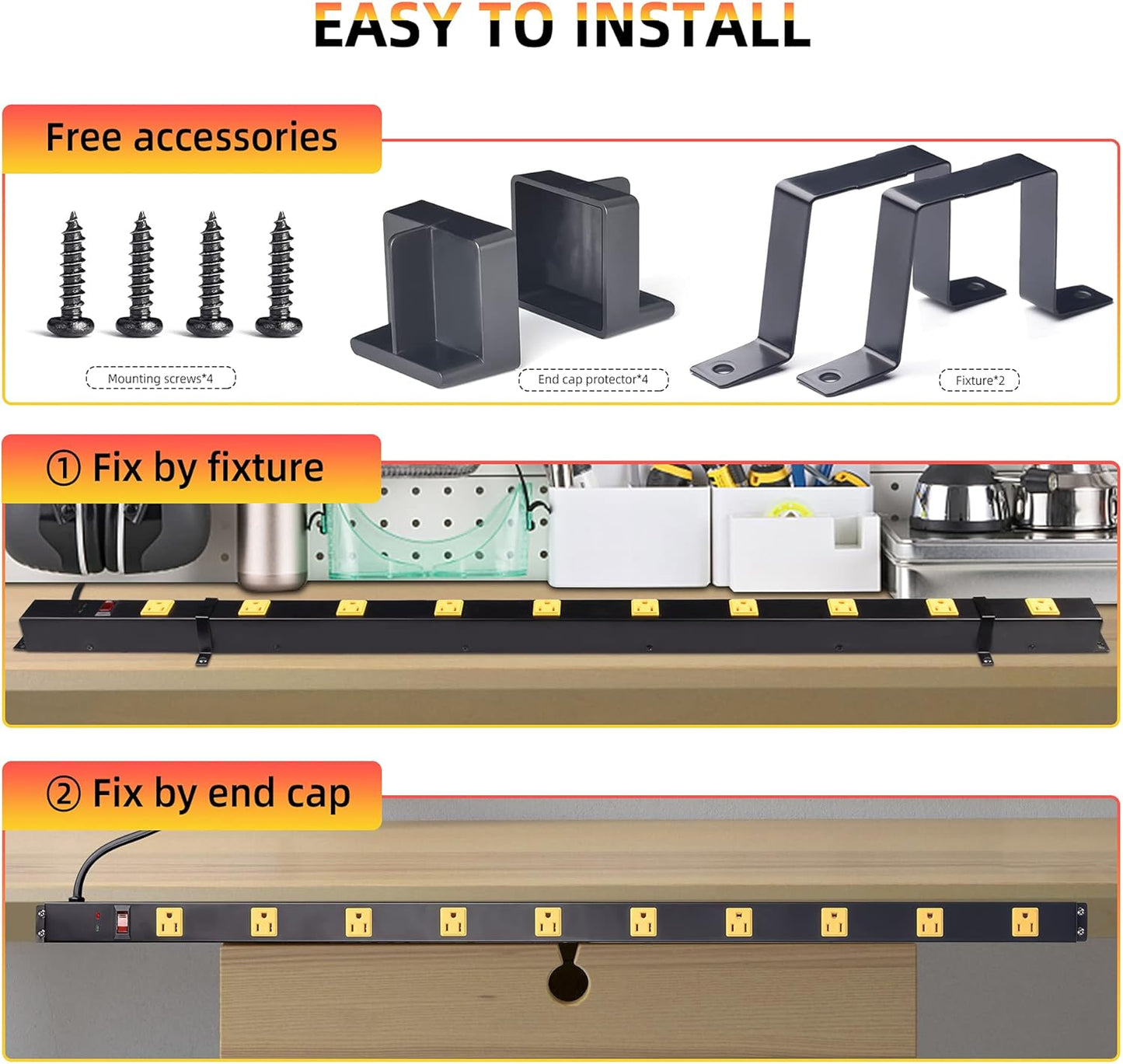 EASY TO INSTALL

Free accessories

Mounting screws*4

End cap protector*4

Fixture*2

① Fix by fixture

② Fix by end cap