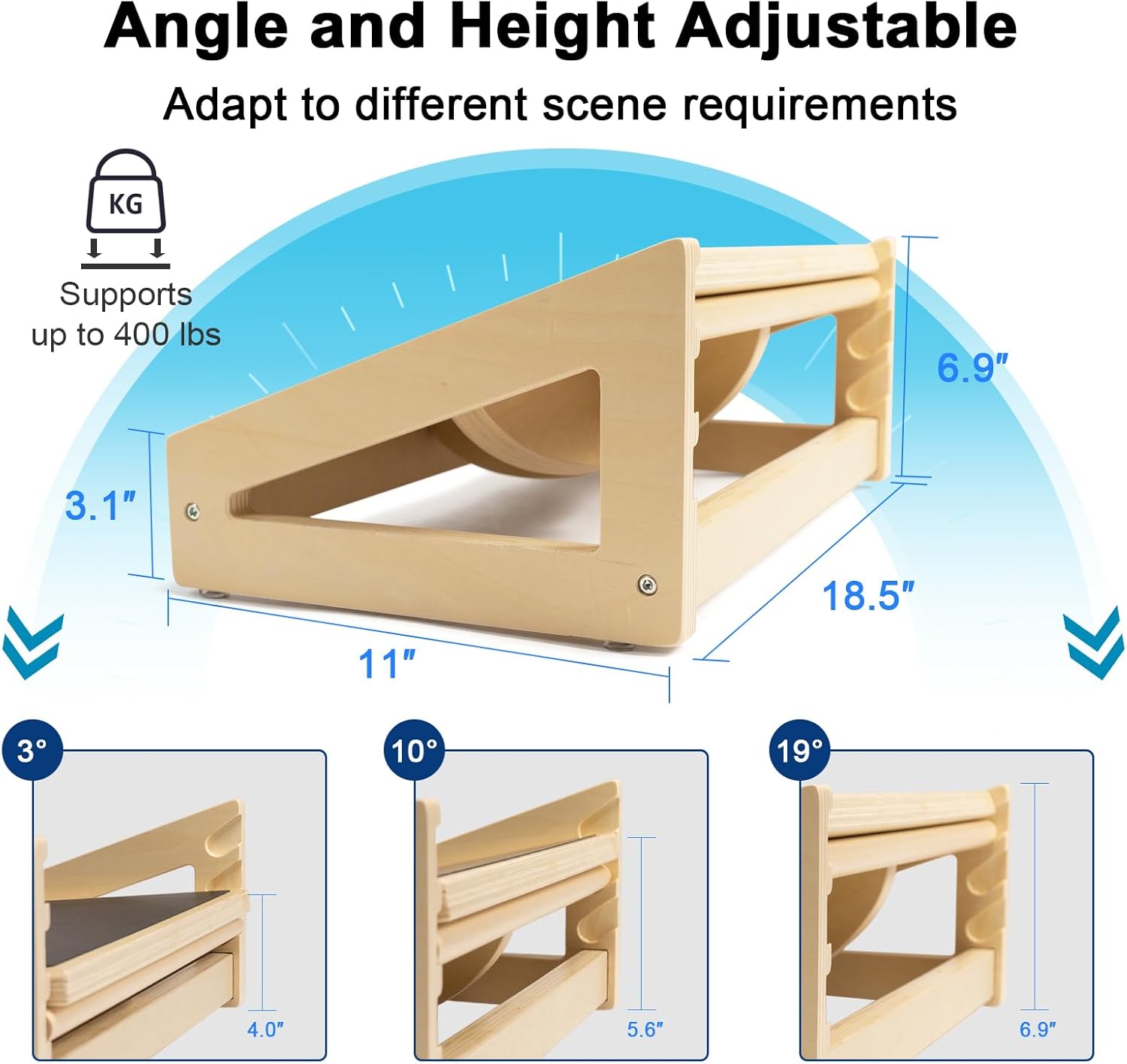 Angle and Height Adjustable

Adapt to different scene requirements

KG

Supports up to 400 lbs

6.9″

3.1″

18.5″

11″

3°

4.0″

10°

5.6″

19°

6.9″