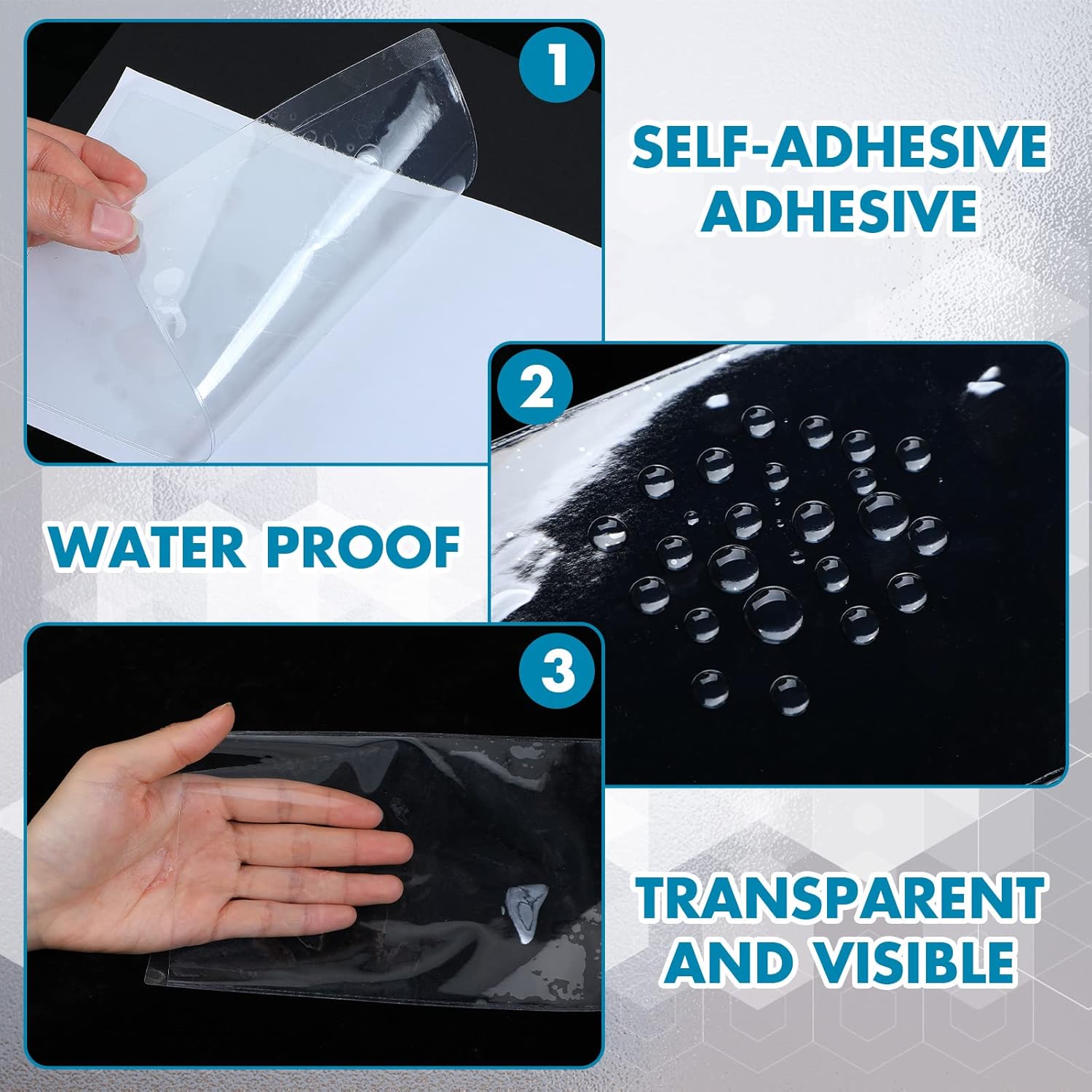 1

SELF-ADHESIVE ADHESIVE

2

WATER PROOF

3

TRANSPARENT AND VISIBLE