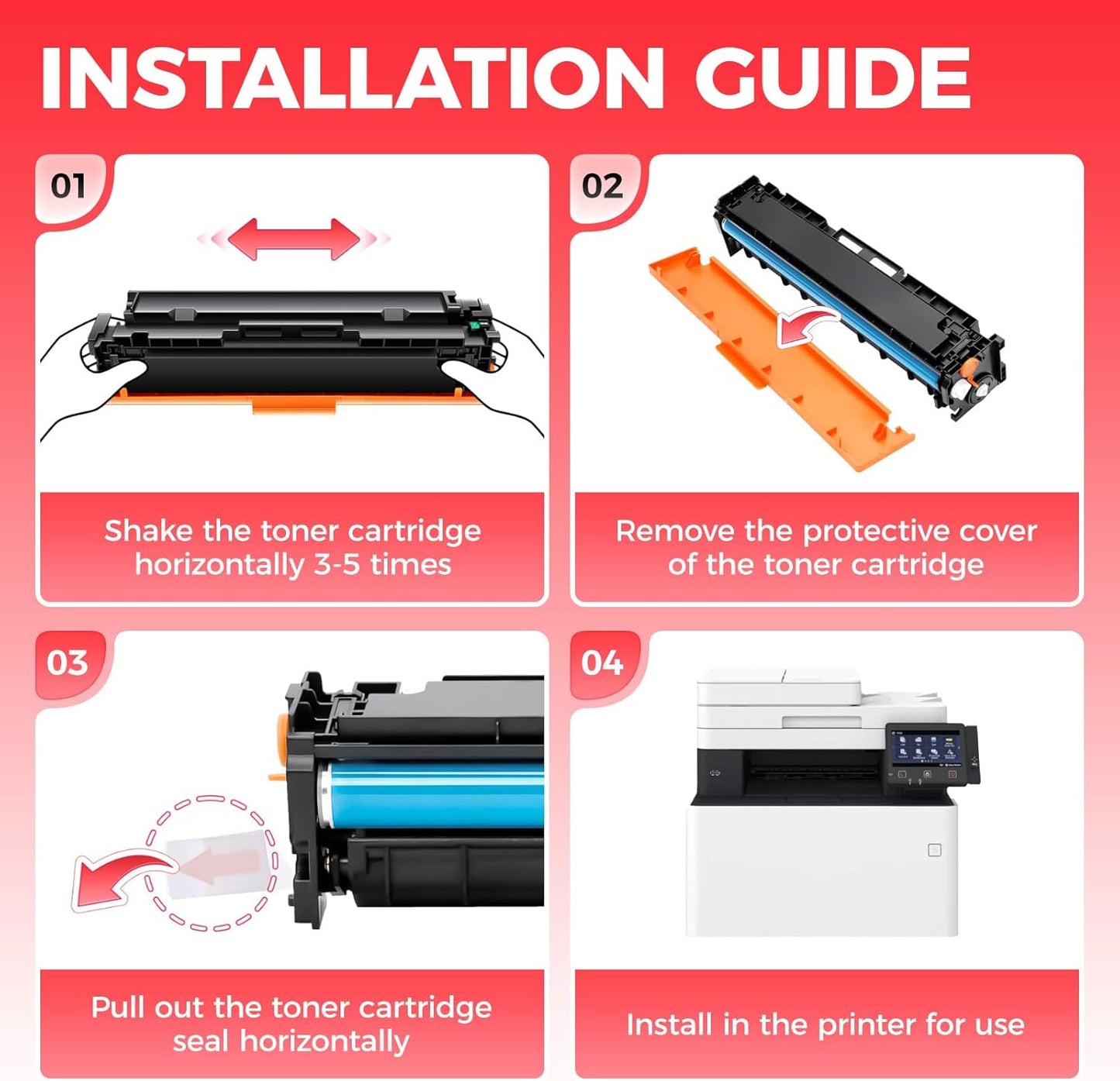 INSTALLATION GUIDE

01

Shake the toner cartridge horizontally 3-5 times

02

Remove the protective cover of the toner cartridge

03

Pull out the toner cartridge seal horizontally

04

Install in the printer for use