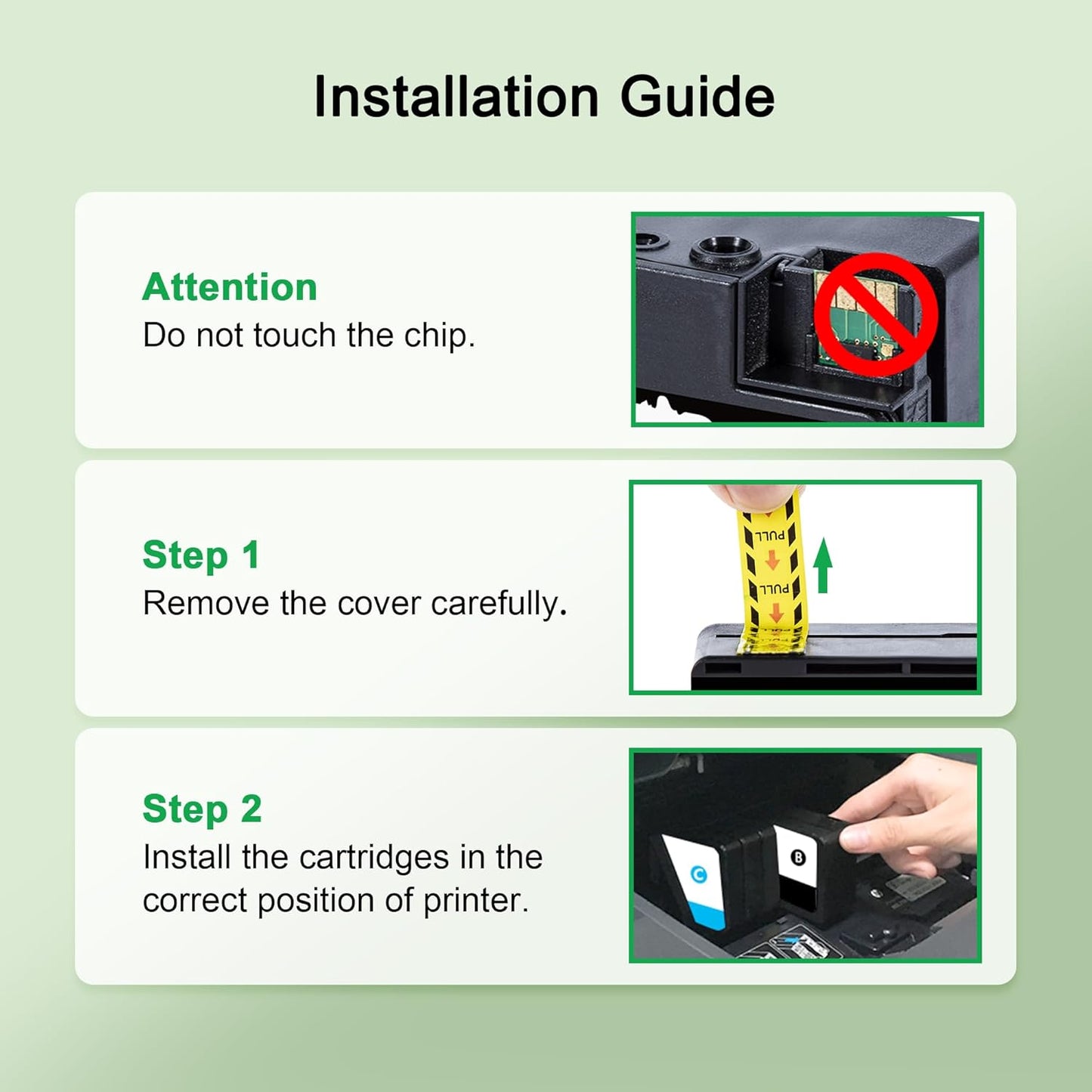 Installation Guide

Attention
Do not touch the chip.

Step 1
Remove the cover carefully.

PULL
PULL

Step 2
Install the cartridges in the correct position of printer.

C
B