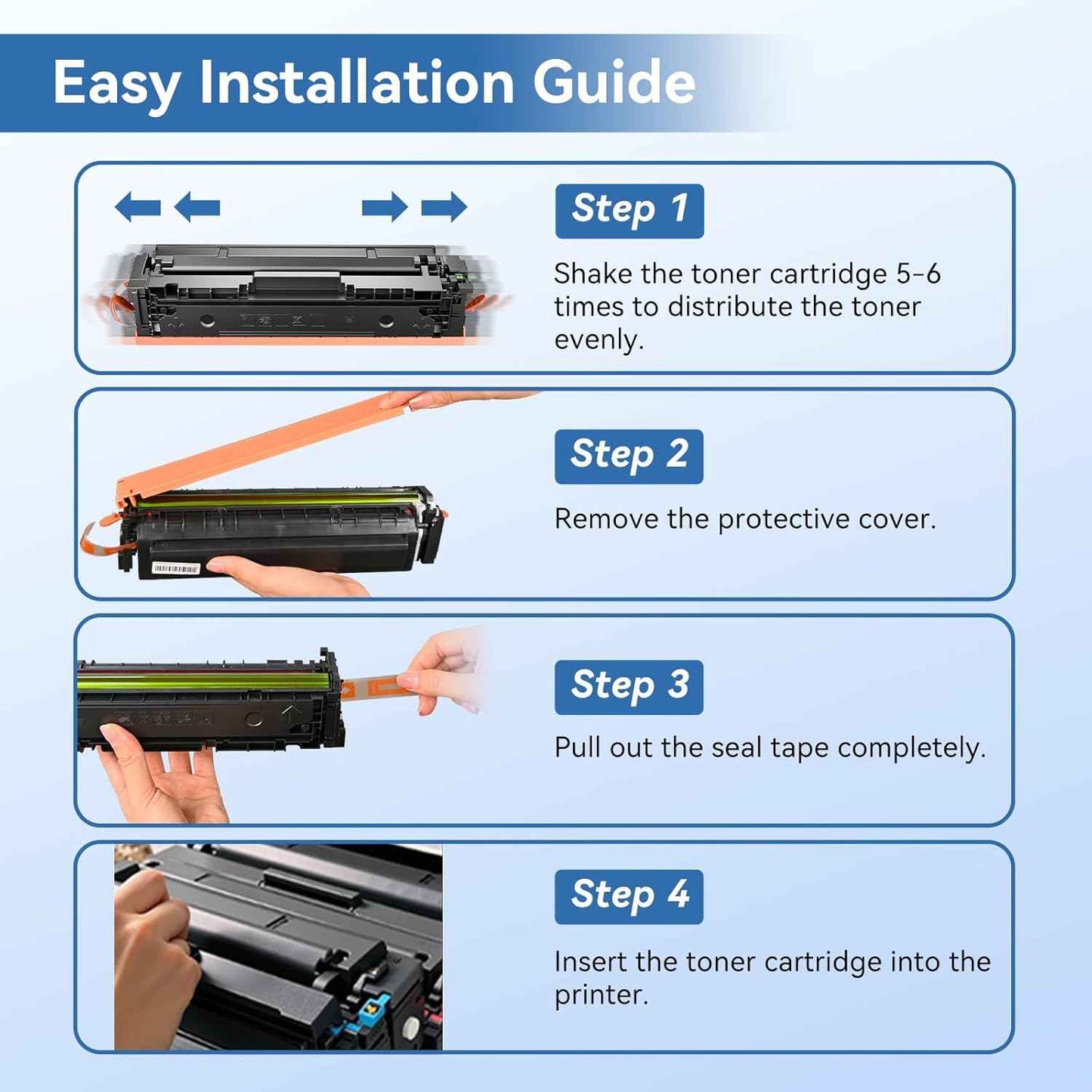 Easy Installation Guide

Step 1

Shake the toner cartridge 5-6 times to distribute the toner evenly.

Step 2

Remove the protective cover.

Step 3

Pull out the seal tape completely.

Step 4

Insert the toner cartridge into the printer.