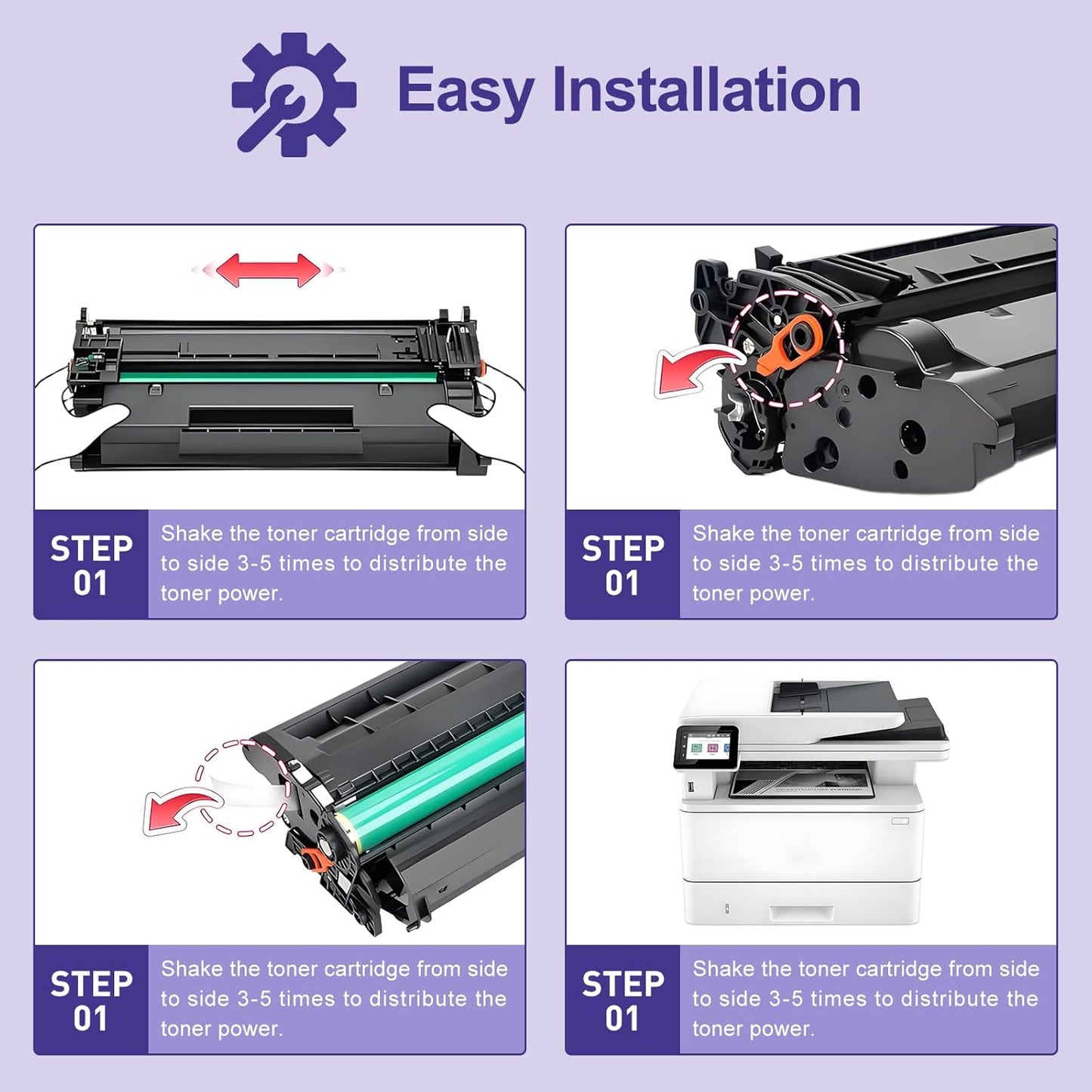 Easy Installation

STEP 01
Shake the toner cartridge from side to side 3-5 times to distribute the toner power.

STEP 01
Shake the toner cartridge from side to side 3-5 times to distribute the toner power.

STEP 01
Shake the toner cartridge from side to side 3-5 times to distribute the toner power.

STEP 01
Shake the toner cartridge from side to side 3-5 times to distribute the toner power.