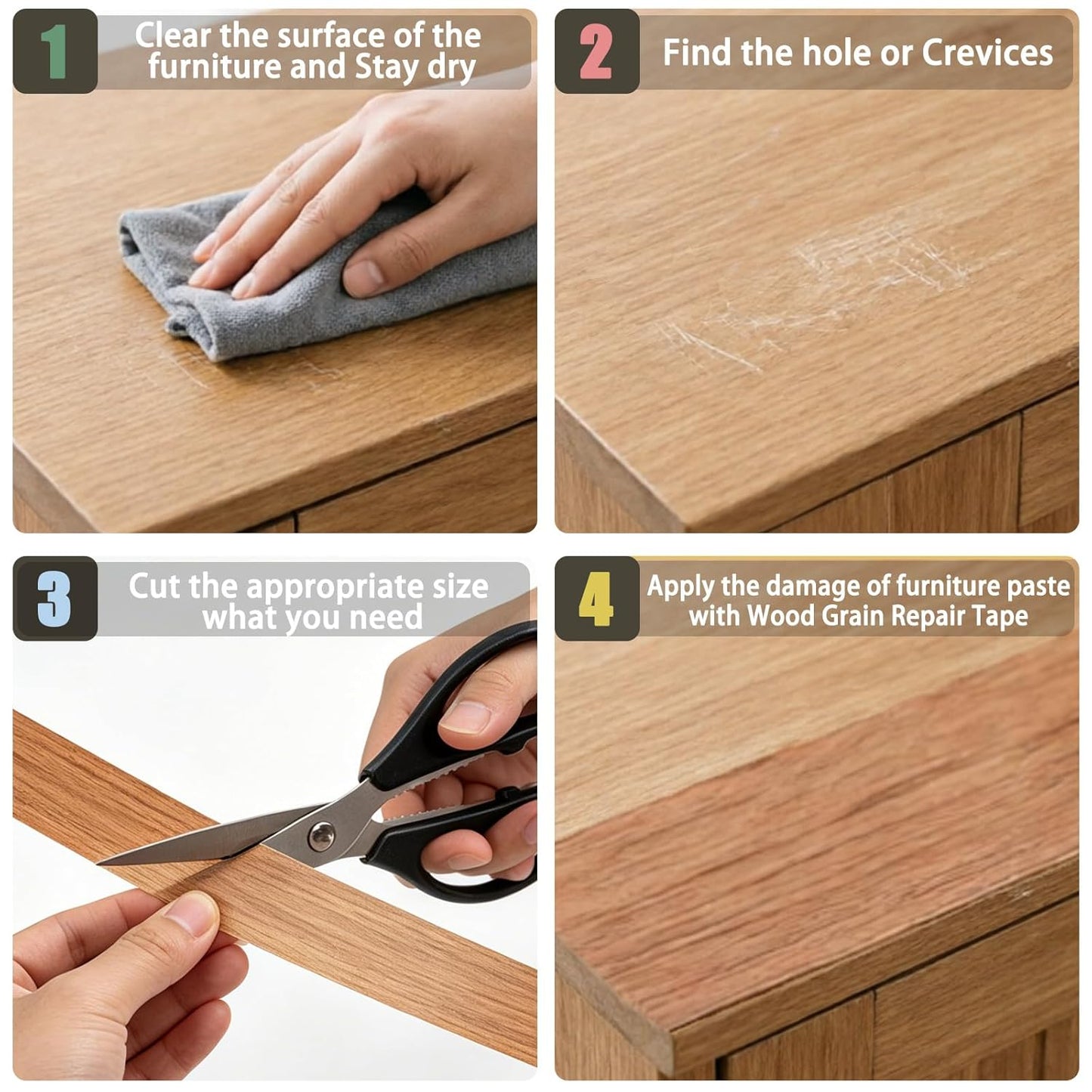 1 Clear the surface of the furniture and Stay dry

2 Find the hole or Crevices

3 Cut the appropriate size what you need

4 Apply the damage of furniture paste with Wood Grain Repair Tape