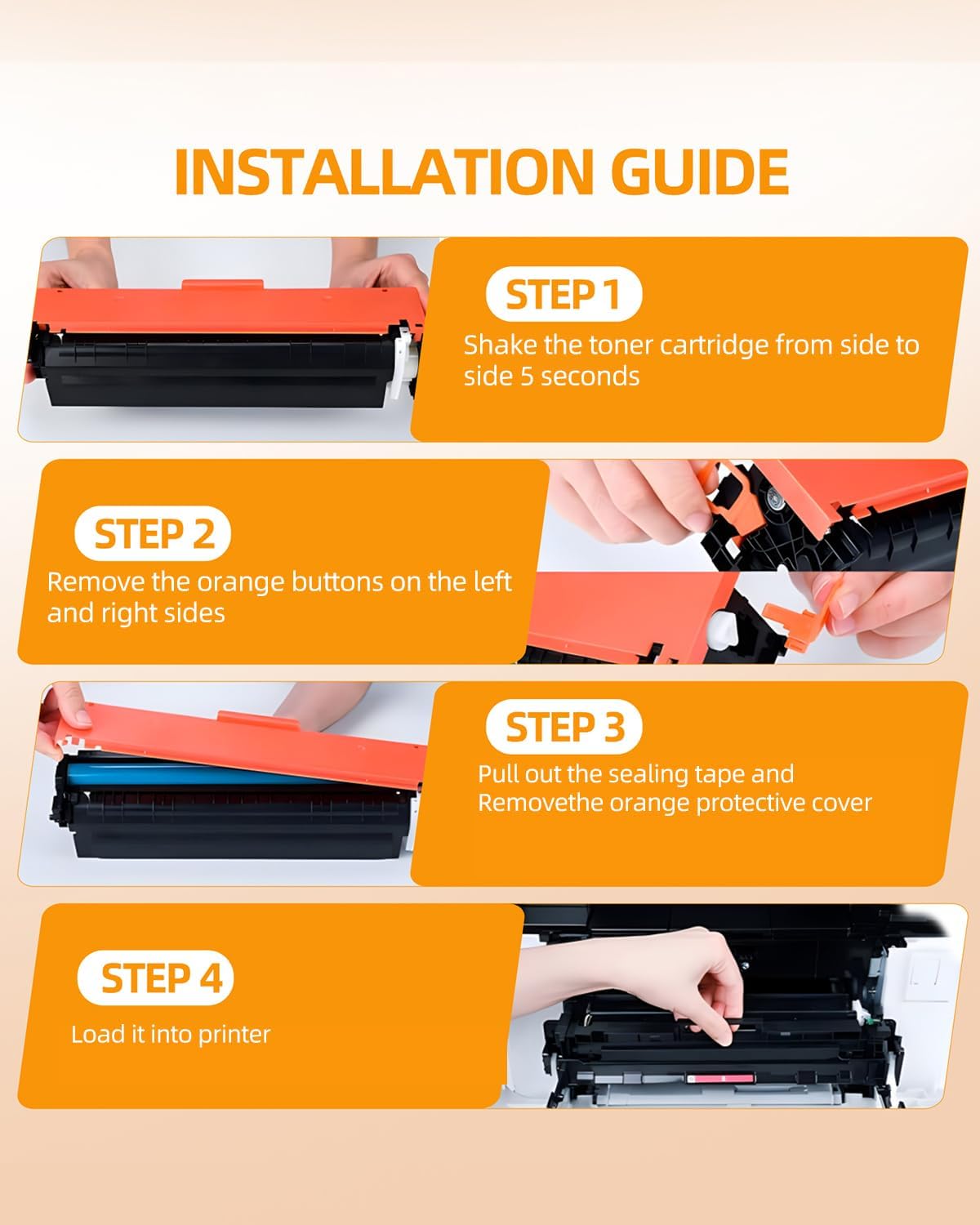 INSTALLATION GUIDE

STEP 1

Shake the toner cartridge from side to side 5 seconds

STEP 2

Remove the orange buttons on the left and right sides

STEP 3

Pull out the sealing tape and Removethe orange protective cover

STEP 4

Load it into printer