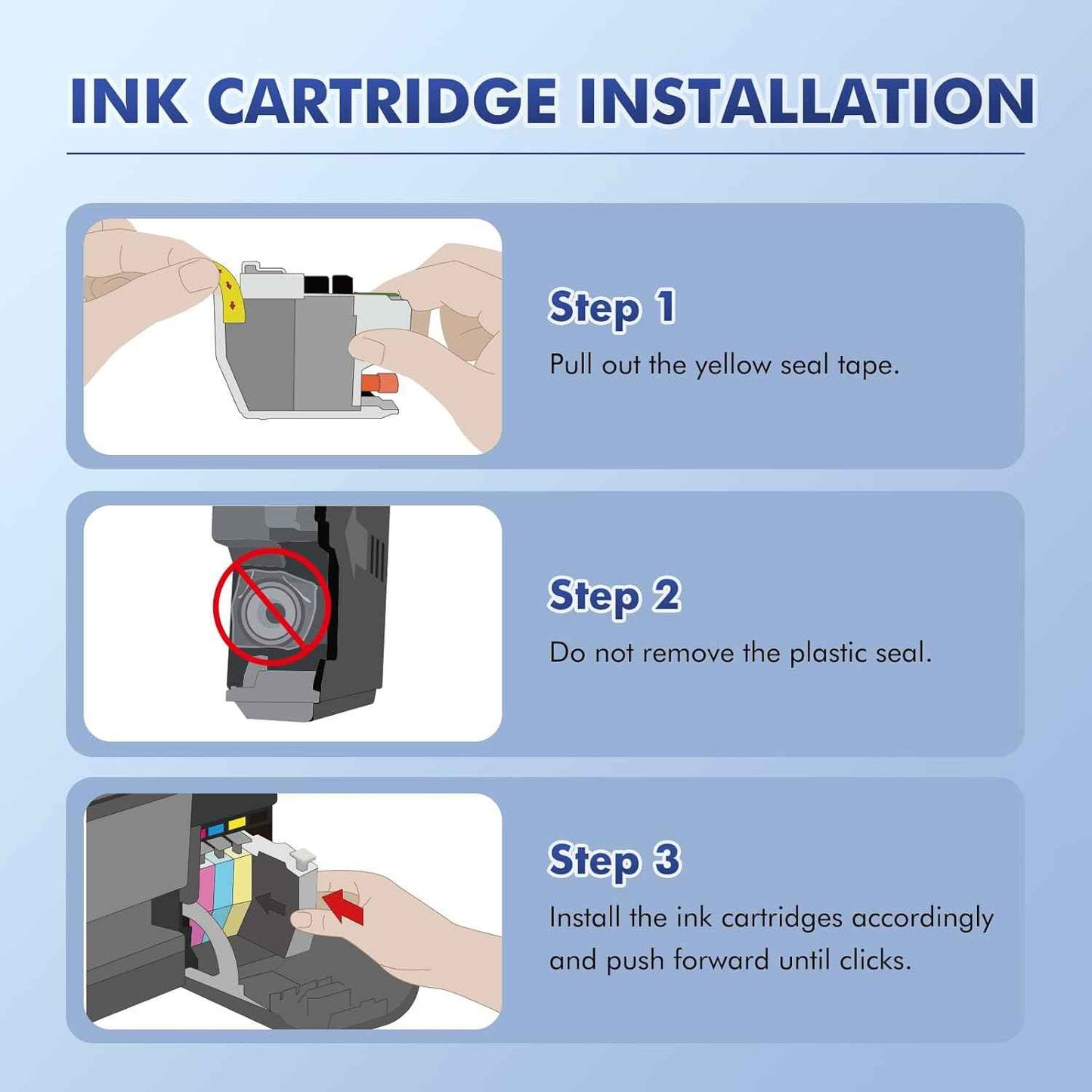 INK CARTRIDGE INSTALLATION

Step 1
Pull out the yellow seal tape.

Step 2
Do not remove the plastic seal.

Step 3
Install the ink cartridges accordingly and push forward until clicks.