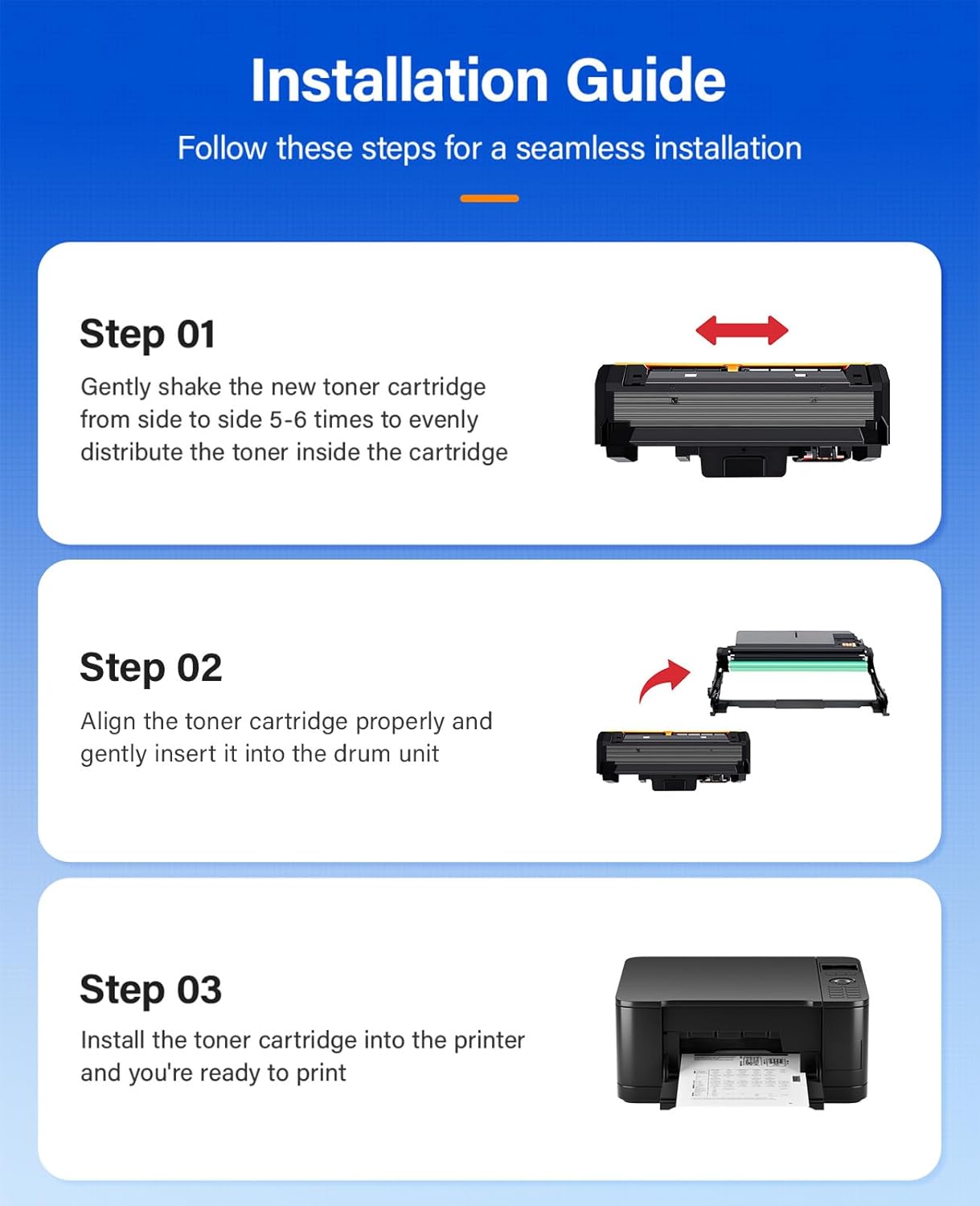 Installation Guide

Follow these steps for a seamless installation

Step 01

Gently shake the new toner cartridge from side to side 5-6 times to evenly distribute the toner inside the cartridge

Step 02

Align the toner cartridge properly and gently insert it into the drum unit

Step 03

Install the toner cartridge into the printer and you're ready to print