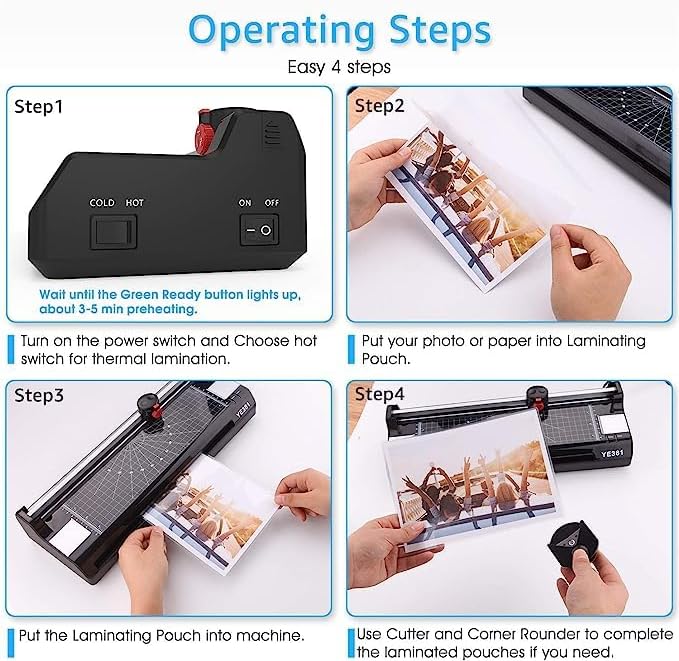 Operating Steps

Easy 4 steps

Step1

COLD HOT

ON OFF

Wait until the Green Ready button lights up, about 3-5 min preheating.

Turn on the power switch and Choose hot switch for thermal lamination.

Step2

Put your photo or paper into Laminating Pouch.

Step3

YE381

Put the Laminating Pouch into machine.

Step4

YE381

Use Cutter and Corner Rounder to complete the laminated pouches if you need.