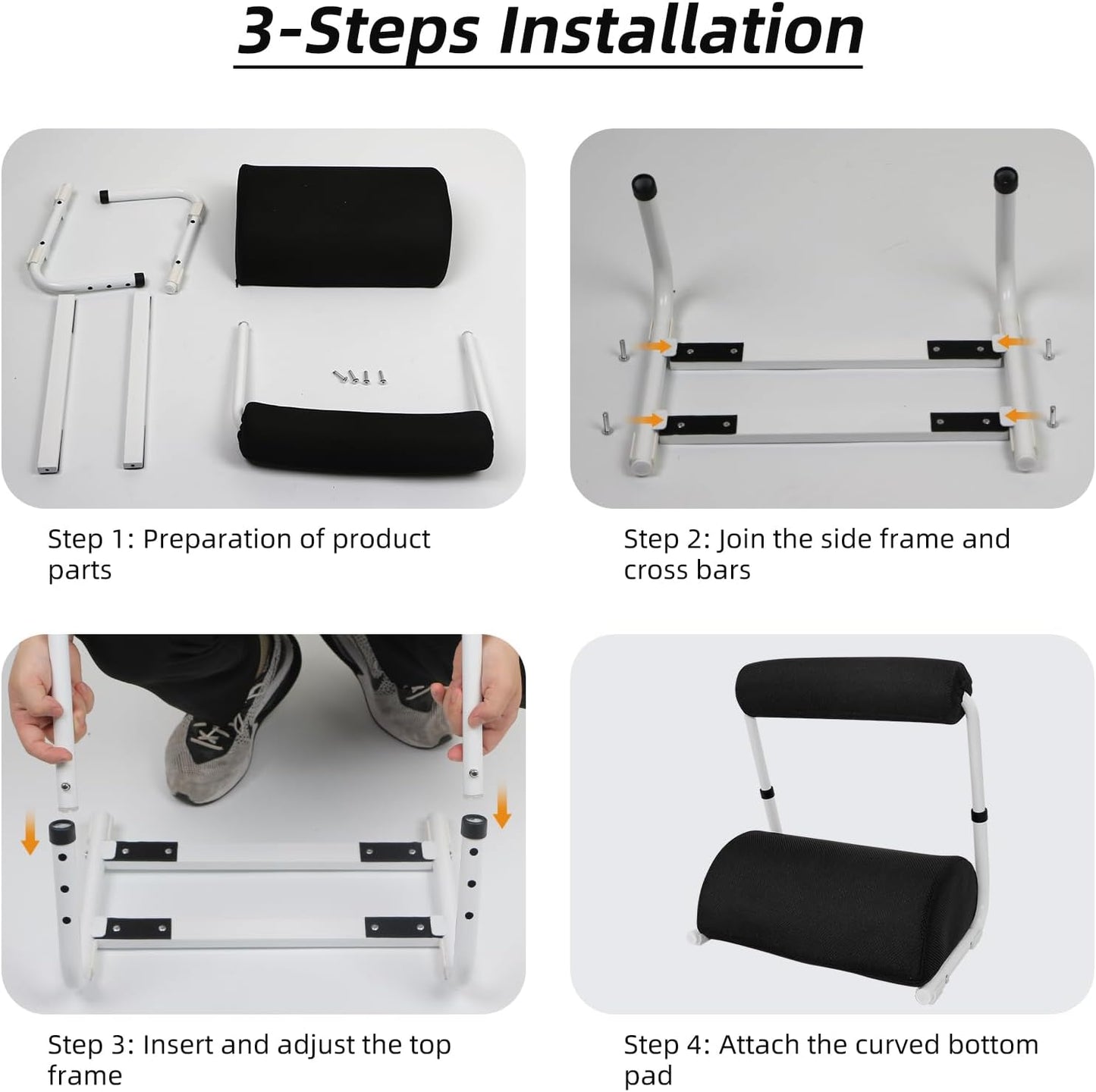 3-Steps Installation

Step 1: Preparation of product parts

Step 2: Join the side frame and cross bars

Step 3: Insert and adjust the top frame

Step 4: Attach the curved bottom pad